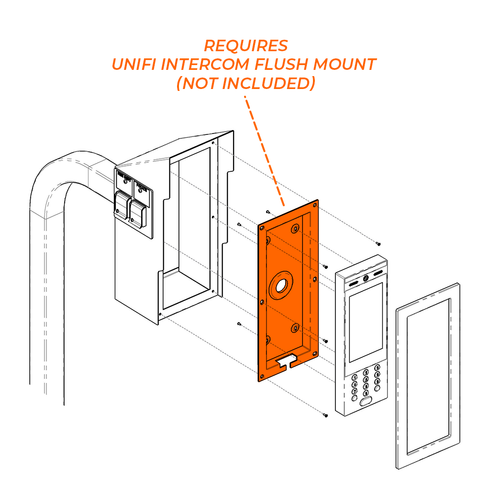 REQUIRES
UNIFI INTERCOM FLUSH MOUNT
(NOT INCLUDED)